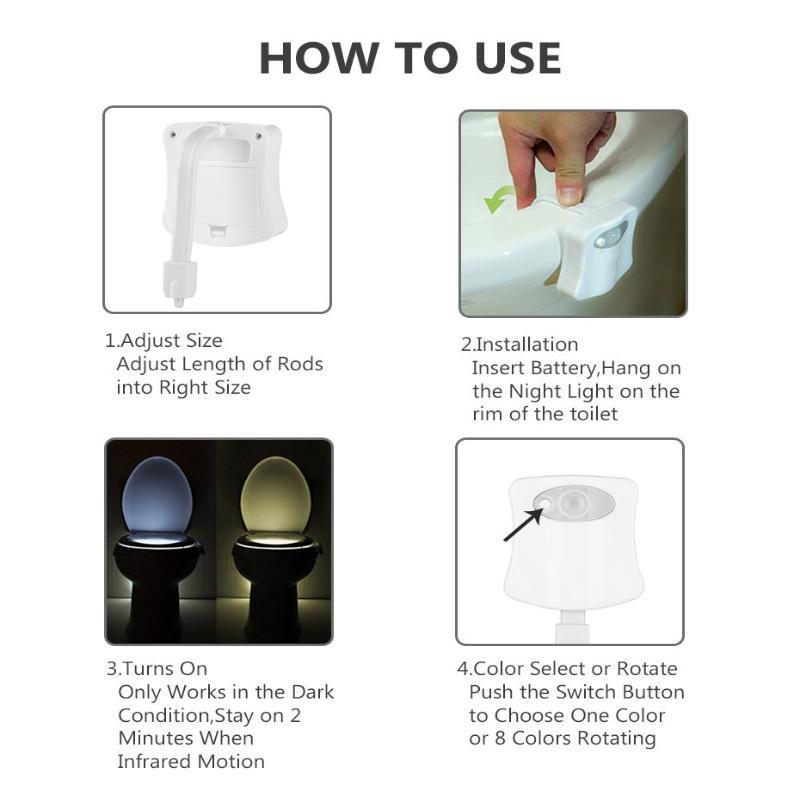 HOW TO USE

1.Adjust Size
Adjust Length of Rods into Right Size

2.Installation
Insert Battery,Hang on the Night Light on the rim of the toilet

3.Turns On
Only Works in the Dark Condition,Stay on 2 Minutes When Infrared Motion

4.Color Select or Rotate
Push the Switch Button to Choose One Color or 8 Colors Rotating