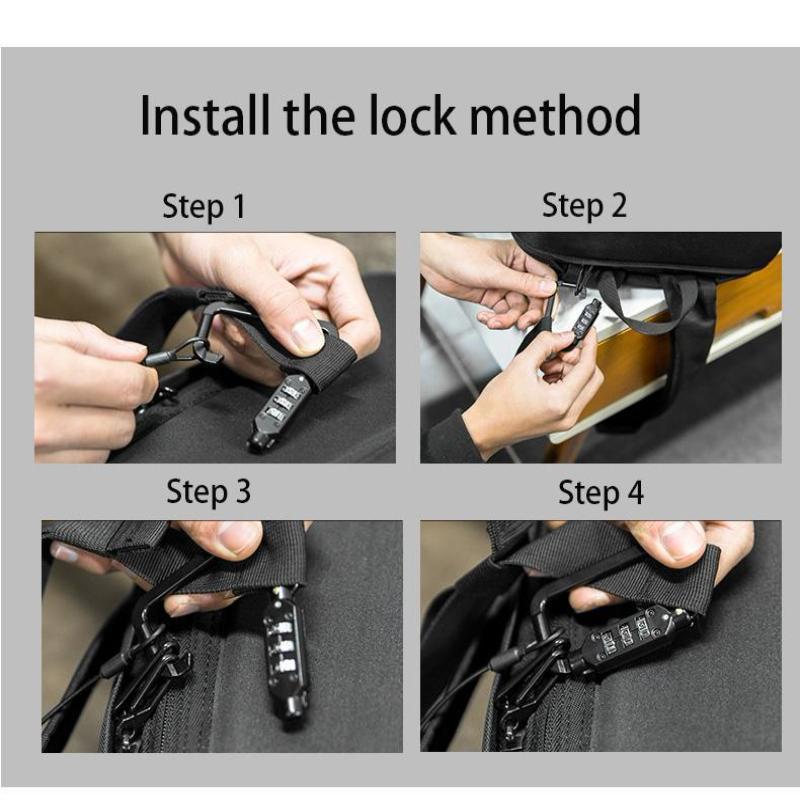 Install the lock method

Step 1

Step 2

Step 3

Step 4